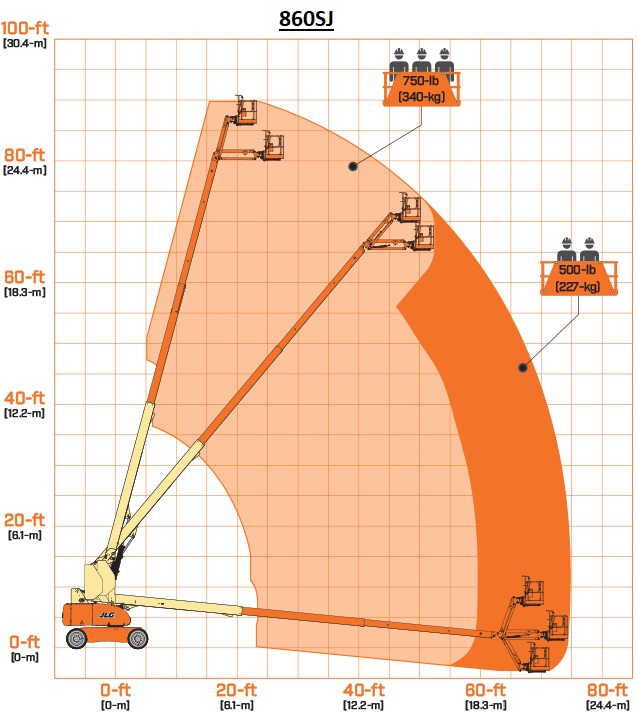 860SJ

100-ft
[30.4-m]

80-ft
[24.4-m]

60-ft
[18.3-m]

40-ft
[12.2-m]

20-ft
[6.1-m]

0-ft
[0-m]

750-lb
(340-kg)

500-lb
(227-kg)

JLG

0-ft
[0-m]

20-ft
[6.1-m]

40-ft
[12.2-m]

60-ft
[18.3-m]

80-ft
[24.4-m]